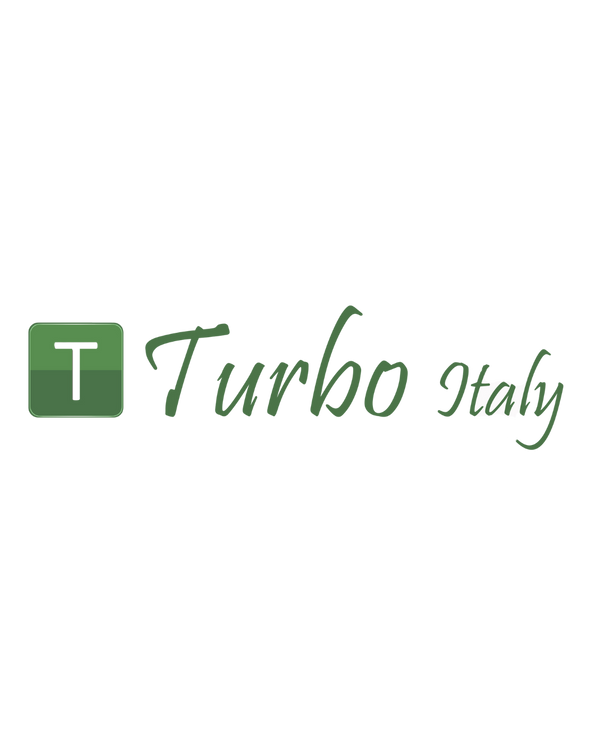 T Turbo Italy