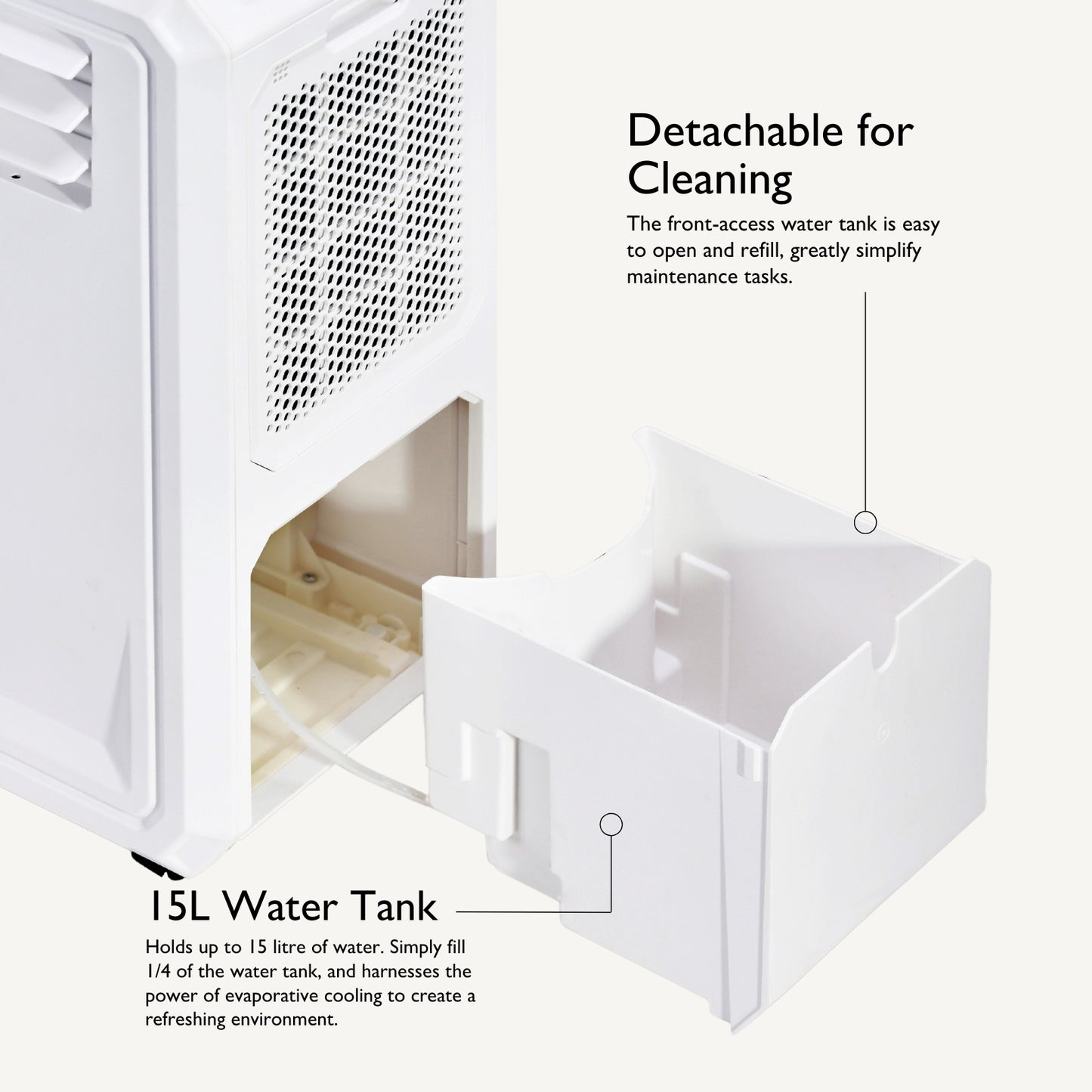 Detachable for Cleaning

The front-access water tank is easy to open and refill, greatly simplify maintenance tasks.

15L Water Tank

Holds up to 15 litre of water. Simply fill 1/4 of the water tank, and harnesses the power of evaporative cooling to create a refreshing environment.